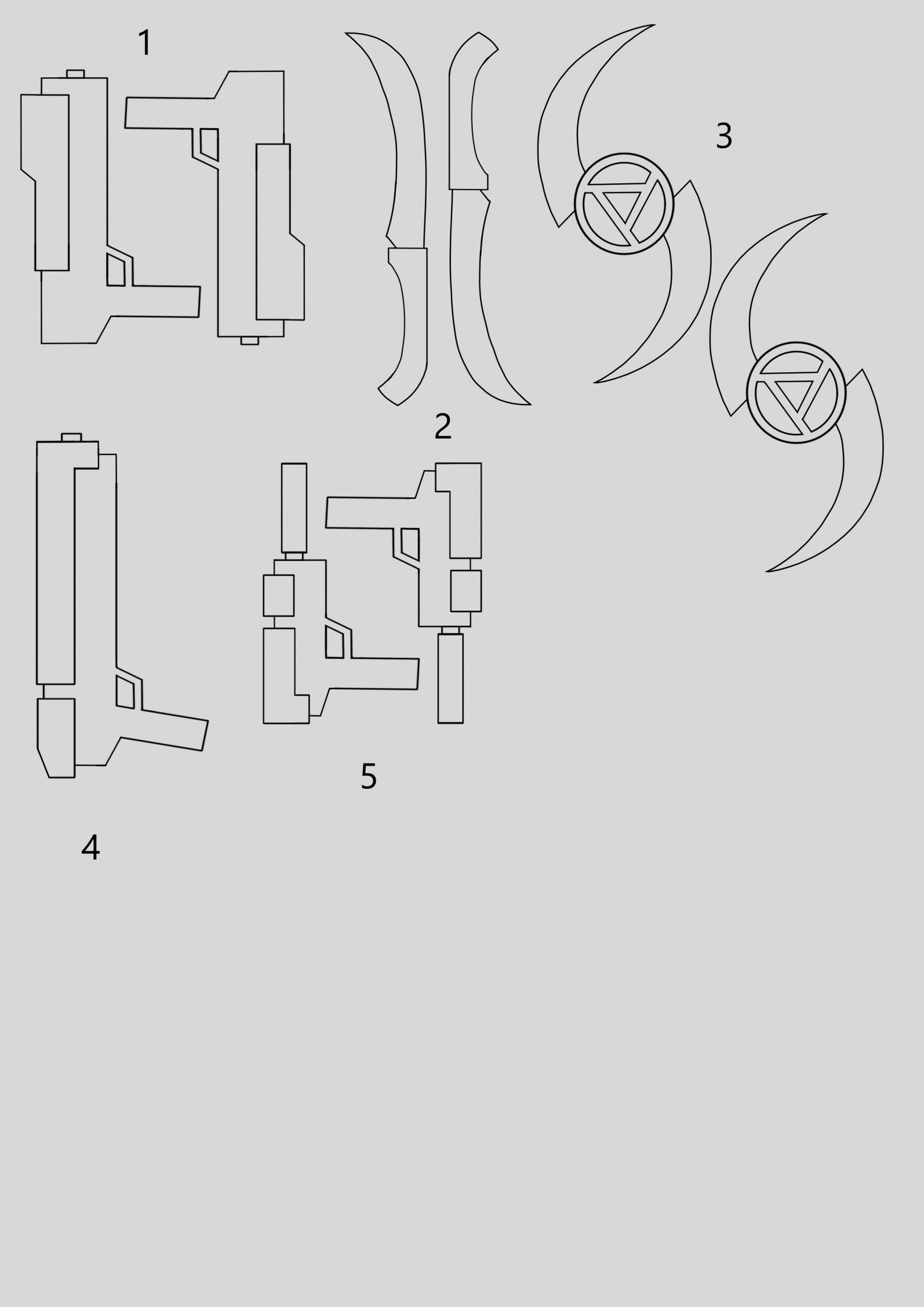 1

3

2

5

4