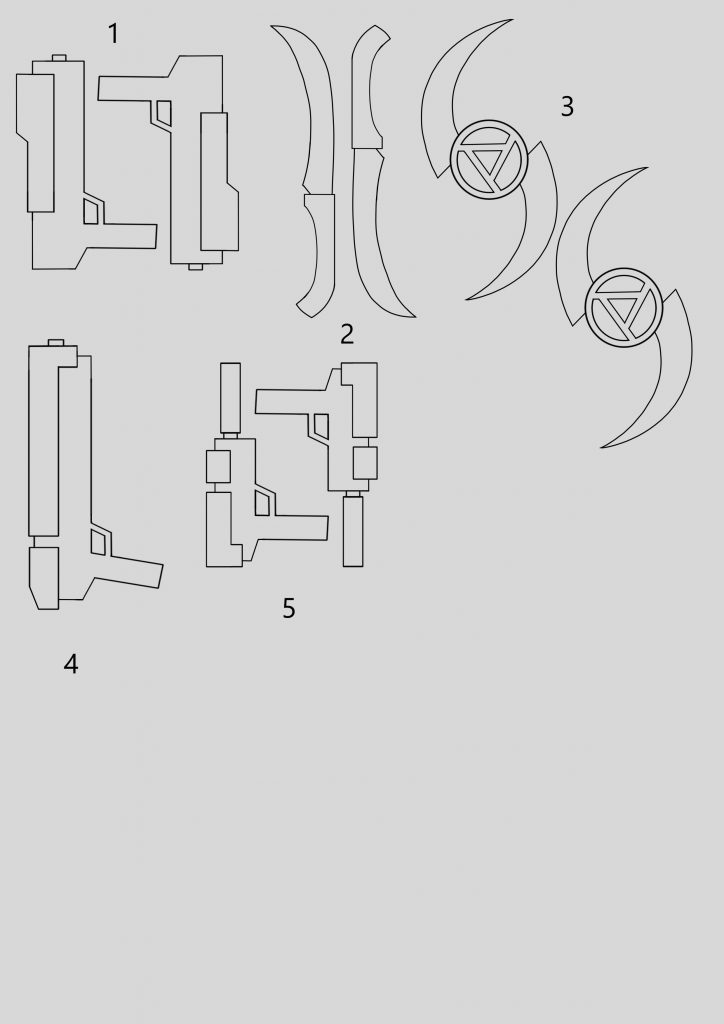 1

3

2

5

4